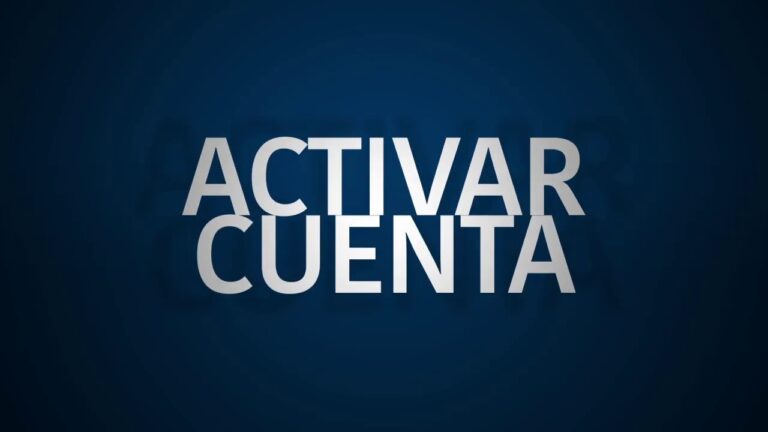 ACTIVAR
CUENTA